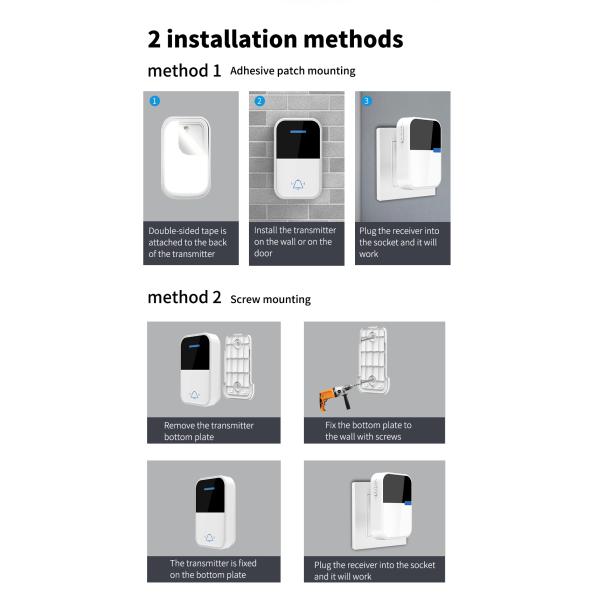 2 installation methods

method 1 Adhesive patch mounting

1

Double-sided tape is attached to the back of the transmitter

2

Install the transmitter on the wall or on the door

3

Plug the receiver into the socket and it will work

method 2 Screw mounting

Remove the transmitter bottom plate

Fix the bottom plate to the wall with screws

The transmitter is fixed on the bottom plate

Plug the receiver into the socket and it will work