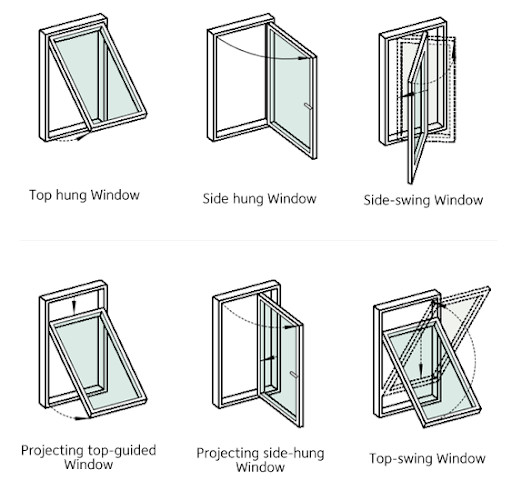 Top hung Window

Side hung Window

Side-swing Window

Projecting top-guided Window

Projecting side-hung Window

Top-swing Window