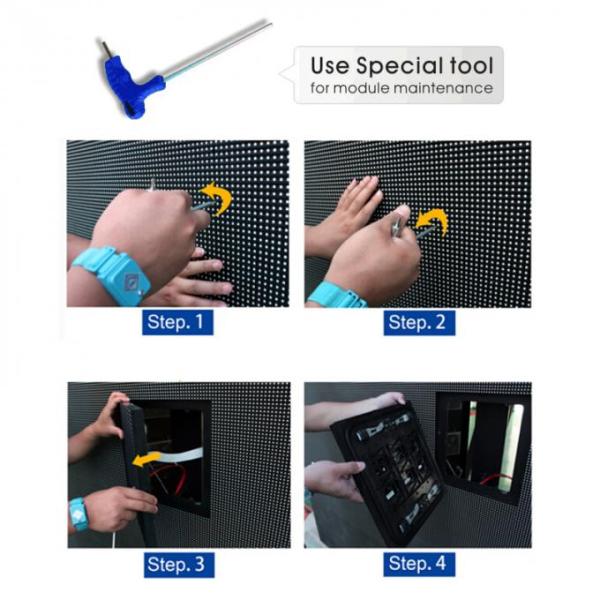 Use Special tool
for module maintenance

Step. 1

Step. 2

Step. 3

Step. 4