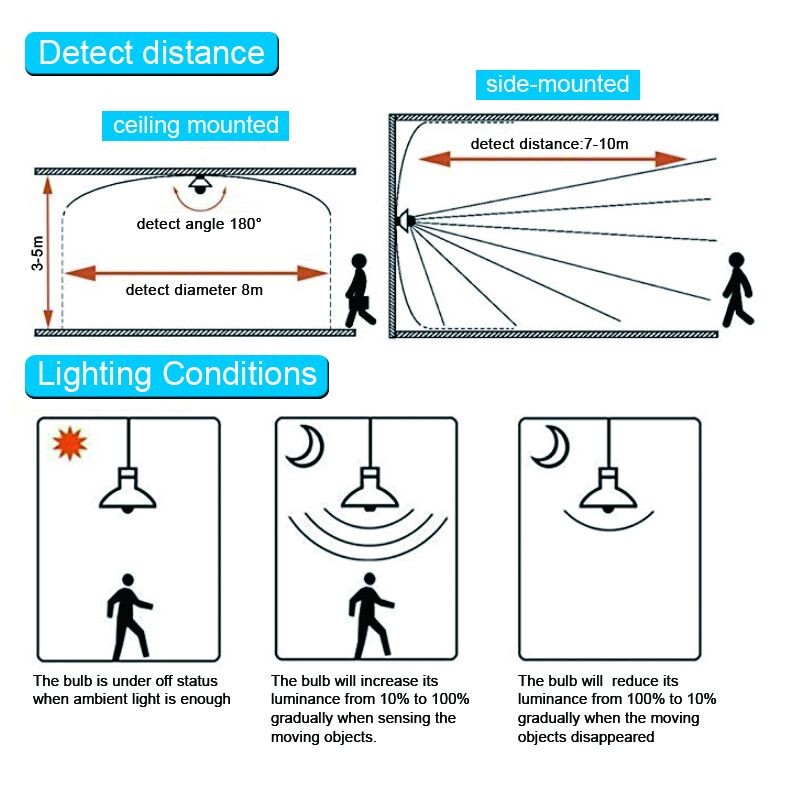 Detect distance

ceiling mounted

detect angle 180°

3-5m

detect diameter 8m

side-mounted

detect distance:7-10m

Lighting Conditions

The bulb is under off status when ambient light is enough

The bulb will increase its luminance from 10% to 100% gradually when sensing the moving objects.

The bulb will reduce its luminance from 100% to 10% gradually when the moving objects disappeared