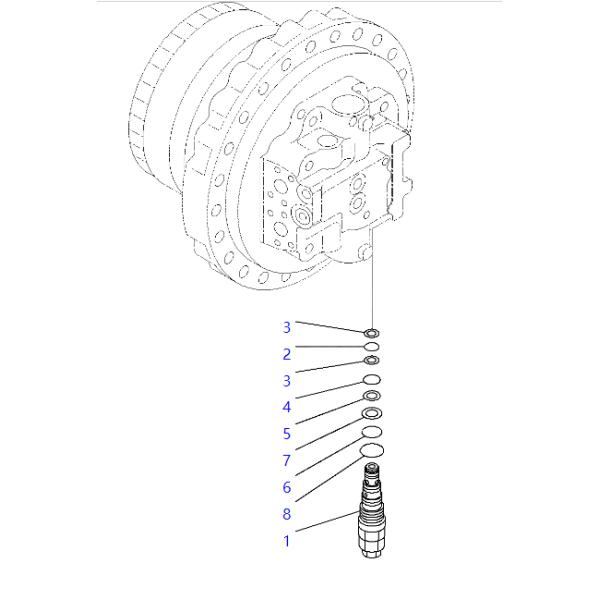 3
2
3
4
5
7
6
8
1