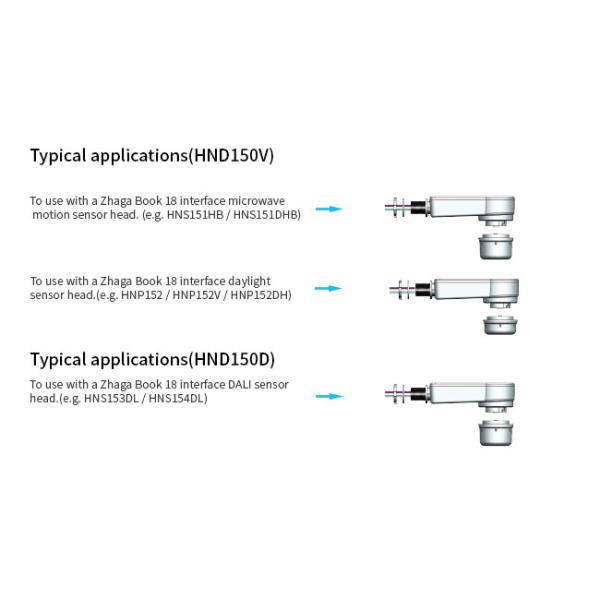 Typical applications(HND150V)

To use with a Zhaga Book 18 interface microwave motion sensor head. (e.g. HNS151HB / HNS151DHB)

To use with a Zhaga Book 18 interface daylight sensor head.(e.g. HNP152 / HNP152V / HNP152DH)

Typical applications(HND150D)

To use with a Zhaga Book 18 interface DALI sensor head.(e.g. HNS153DL / HNS154DL)