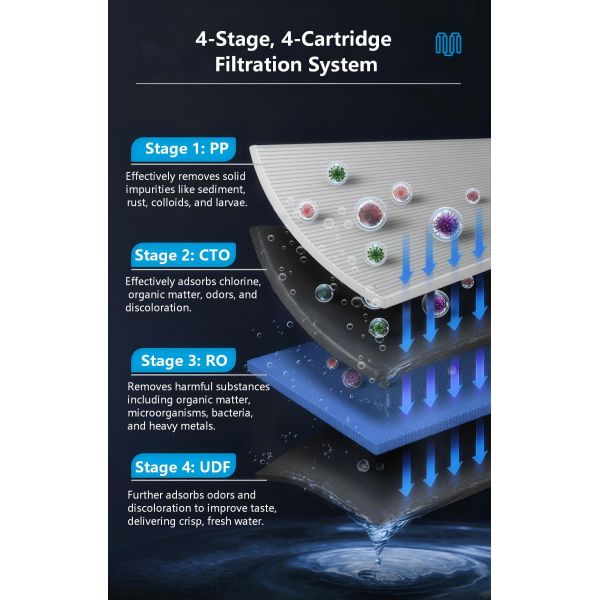 4-Stage, 4-Cartridge Filtration System

Stage 1: PP

Effectively removes solid impurities like sediment, rust, colloids, and larvae.

Stage 2: CTO

Effectively adsorbs chlorine, organic matter, odors, and discoloration.

Stage 3: RO

Removes harmful substances including organic matter, microorganisms, bacteria, and heavy metals.

Stage 4: UDF

Further adsorbs odors and discoloration to improve taste, delivering crisp, fresh water.