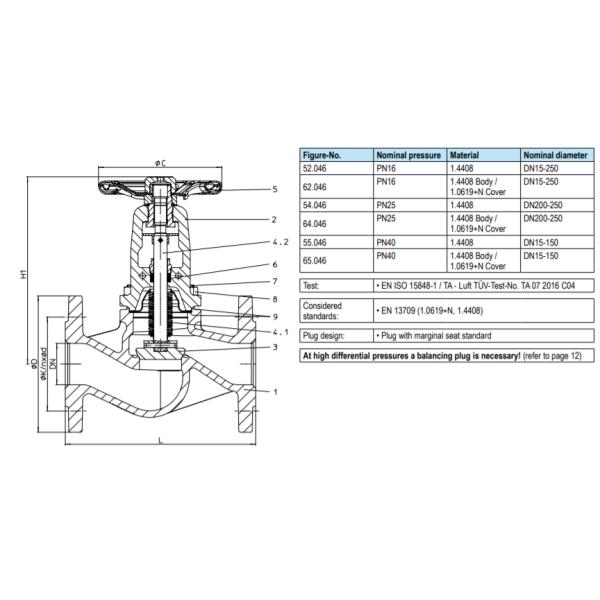 øC

5

2

4.2

6

7

8

9

4.1

3

1

H1

øD

øK/nxød

DN

L

| Figure-No. | Nominal pressure | Material | Nominal diameter |
|---|---|---|---|
| 52.046 | PN16 | 1.4408 | DN15-250 |
| 62.046 | PN16 | 1.4408 Body / 1.0619+N Cover | DN15-250 |
| 54.046 | PN25 | 1.4408 | DN200-250 |
| 64.046 | PN25 | 1.4408 Body / 1.0619+N Cover | DN200-250 |
| 55.046 | PN40 | 1.4408 | DN15-150 |
| 65.046 | PN40 | 1.4408 Body / 1.0619+N Cover | DN15-150 |

| Test: | • EN ISO 15848-1 / TA - Luft TÜV-Test-No. TA 07 2016 C04 |
|---|---|

| Considered standards: | • EN 13709 (1.0619+N, 1.4408) |
|---|---|

| Plug design: | • Plug with marginal seat standard |
|---|---|

At high differential pressures a balancing plug is necessary! (refer to page 12)