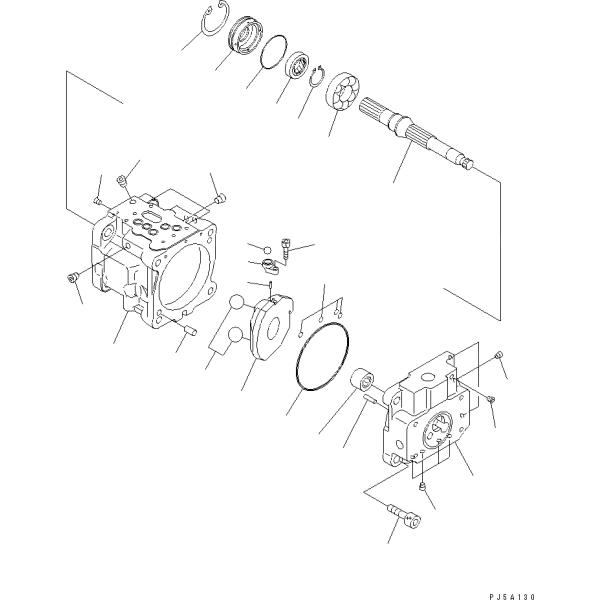 PJ5A130