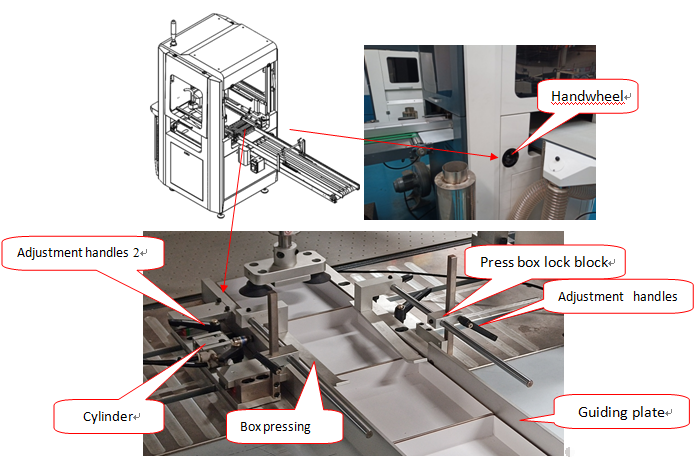 Handwheel

Adjustment handles 2

Press box lock block

Adjustment handles

Cylinder

Box pressing

Guiding plate