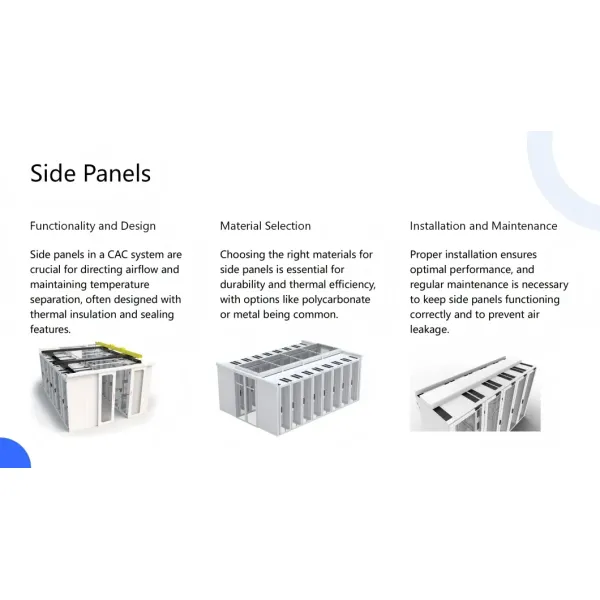 Side Panels

Functionality and Design

Side panels in a CAC system are crucial for directing airflow and maintaining temperature separation, often designed with thermal insulation and sealing features.

Material Selection

Choosing the right materials for side panels is essential for durability and thermal efficiency, with options like polycarbonate or metal being common.

Installation and Maintenance

Proper installation ensures optimal performance, and regular maintenance is necessary to keep side panels functioning correctly and to prevent air leakage.