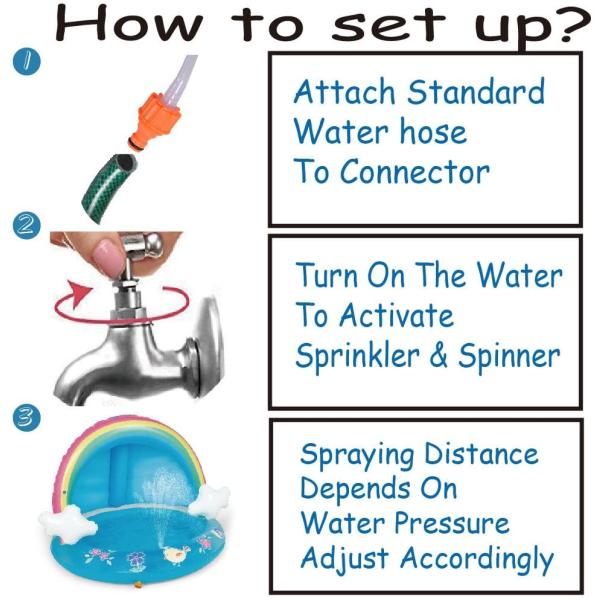 How to set up?

1

Attach Standard Water hose To Connector

2

Turn On The Water To Activate Sprinkler & Spinner

3

Spraying Distance Depends On Water Pressure Adjust Accordingly