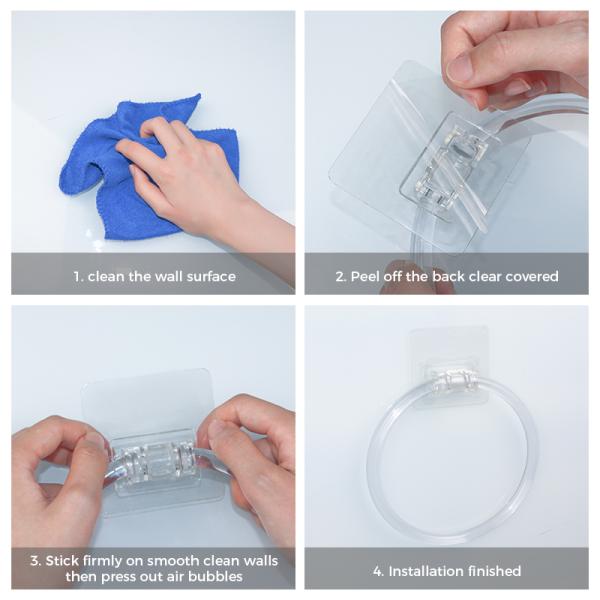 1. clean the wall surface

2. Peel off the back clear covered

3. Stick firmly on smooth clean walls then press out air bubbles

4. Installation finished