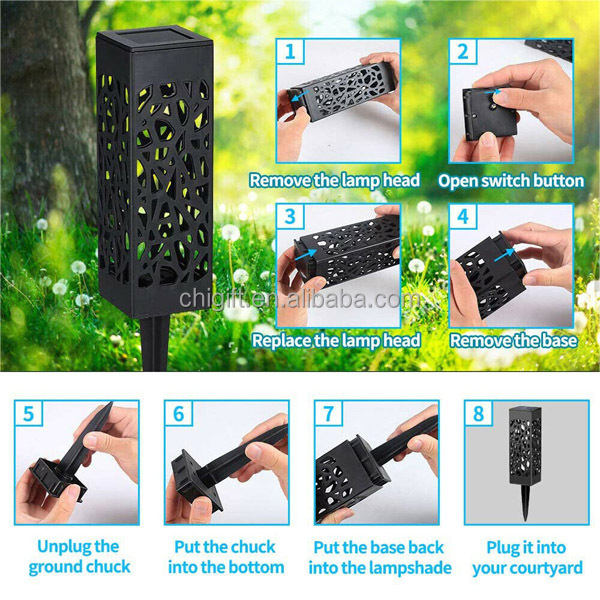 1
Remove the lamp head

2
Open switch button

3
Replace the lamp head

4
Remove the base

chigift.en.alibaba.com

5
Unplug the ground chuck

6
Put the chuck into the bottom

7
Put the base back into the lampshade

8
Plug it into your courtyard