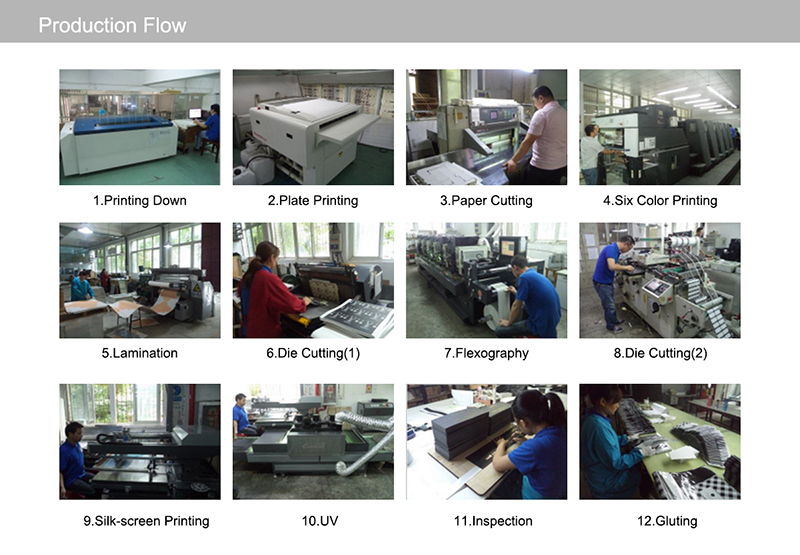 Production Flow

1.Printing Down

2.Plate Printing

3.Paper Cutting

4.Six Color Printing

5.Lamination

6.Die Cutting(1)

7.Flexography

8.Die Cutting(2)

9.Silk-screen Printing

10.UV

11.Inspection

12.Gluting