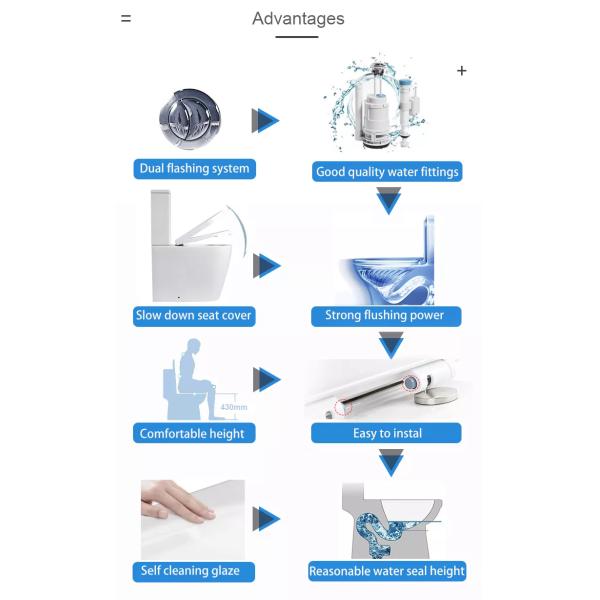 =

Advantages

+

Dual flashing system

Good quality water fittings

Slow down seat cover

Strong flushing power

430mm

Comfortable height

Easy to instal

Self cleaning glaze

Reasonable water seal height