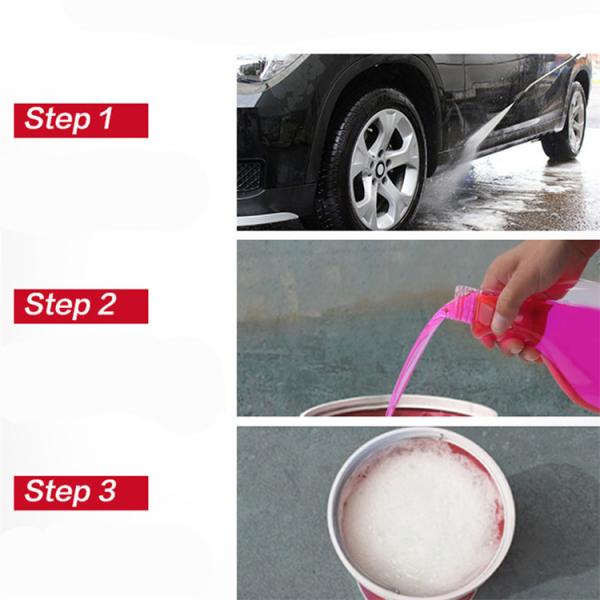 Step 1

Step 2

Step 3