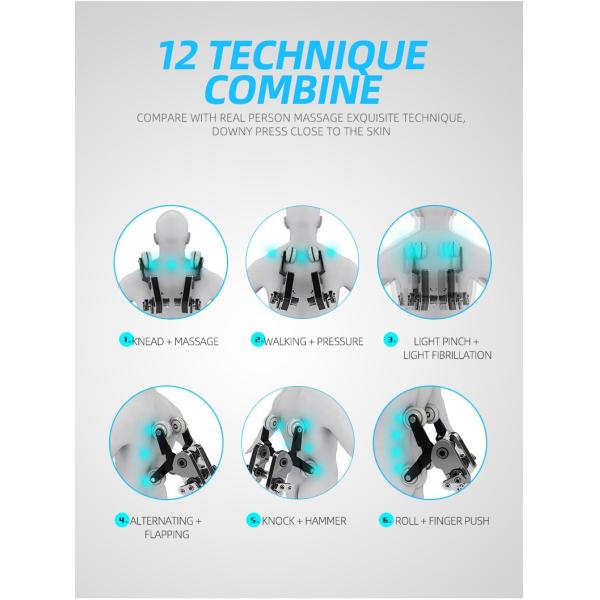 12 TECHNIQUE COMBINE

COMPARE WITH REAL PERSON MASSAGE EXQUISITE TECHNIQUE, DOWNY PRESS CLOSE TO THE SKIN

1. KNEAD + MASSAGE

2. WALKING + PRESSURE

3. LIGHT PINCH + LIGHT FIBRILLATION

4. ALTERNATING + FLAPPING

5. KNOCK + HAMMER

6. ROLL + FINGER PUSH