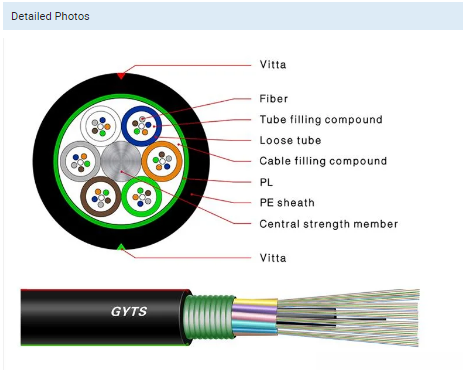 Detailed Photos

Vitta

Fiber

Tube filling compound

Loose tube

Cable filling compound

PL

PE sheath

Central strength member

Vitta

GYTS