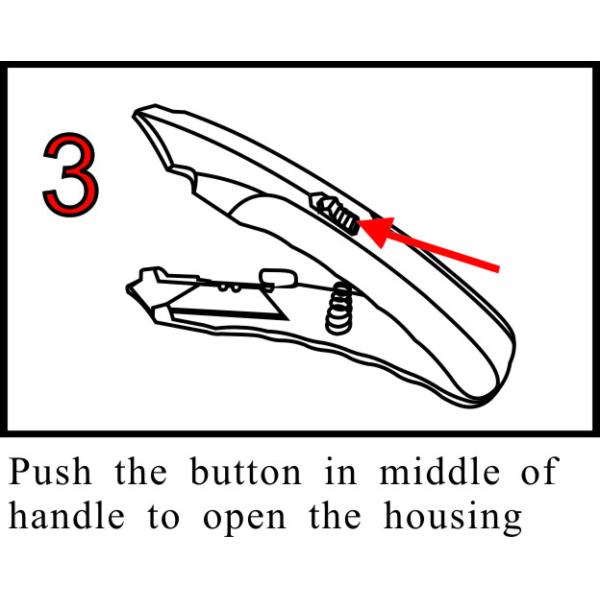 3

Push the button in middle of handle to open the housing