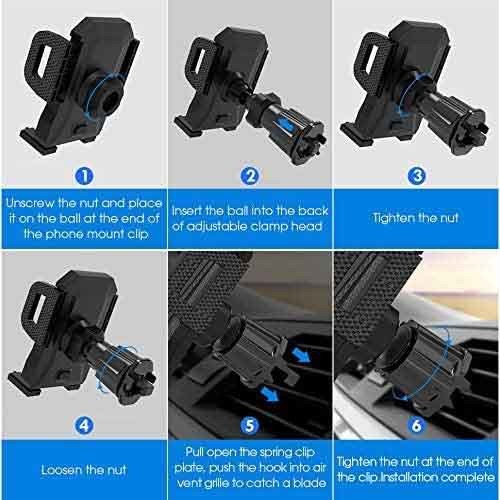 1

Unscrew the nut and place it on the ball at the end of the phone mount clip

2

Insert the ball into the back of adjustable clamp head

3

Tighten the nut

4

Loosen the nut

5

Pull open the spring clip plate, push the hook into air vent grille to catch a blade

6

Tighten the nut at the end of the clip.Installation complete