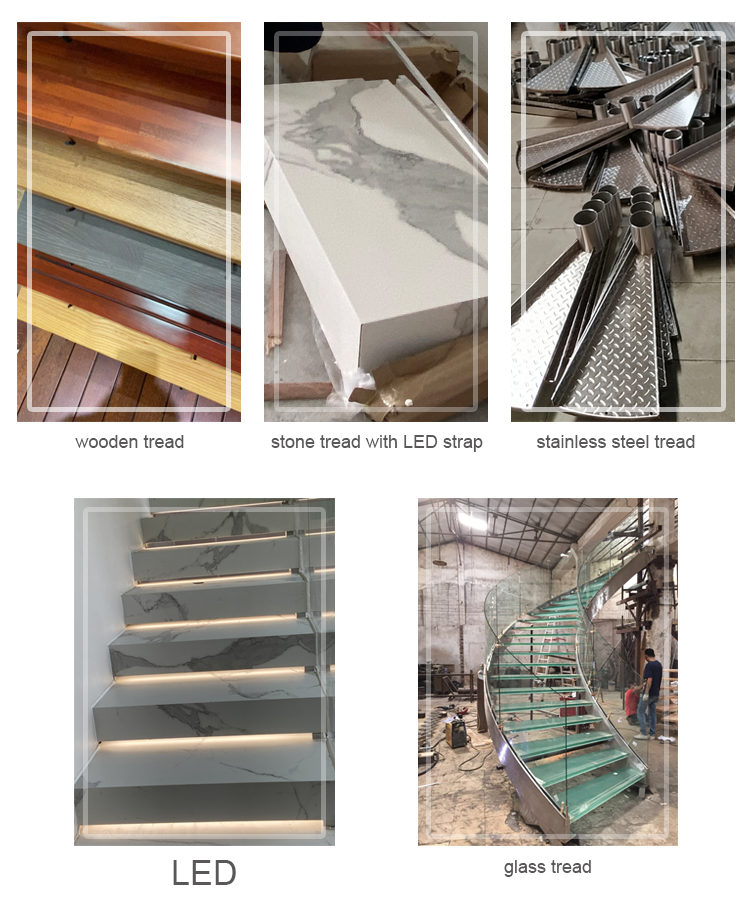 wooden tread

stone tread with LED strap

stainless steel tread

LED

glass tread