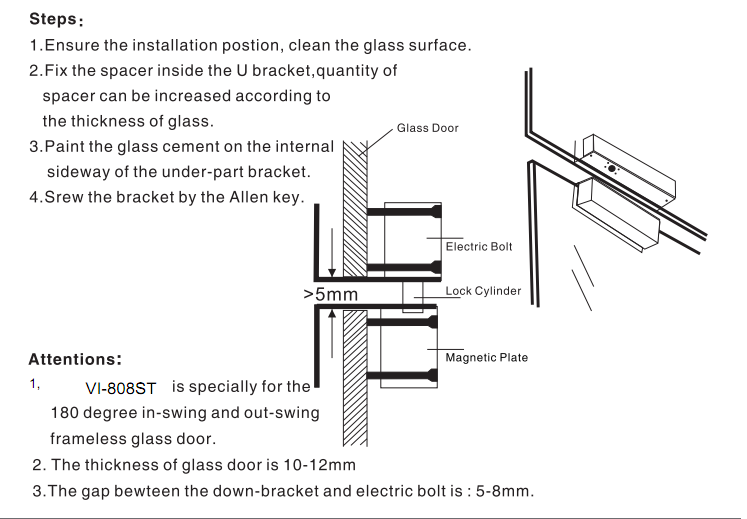 Steps:
1.Ensure the installation postion, clean the glass surface.
2.Fix the spacer inside the U bracket,quantity of spacer can be increased according to the thickness of glass.
3.Paint the glass cement on the internal sideway of the under-part bracket.
4.Srew the bracket by the Allen key.

Glass Door
Electric Bolt
>5mm
Lock Cylinder
Magnetic Plate

Attentions:
1, VI-808ST is specially for the 180 degree in-swing and out-swing frameless glass door.
2. The thickness of glass door is 10-12mm
3.The gap bewteen the down-bracket and electric bolt is : 5-8mm.