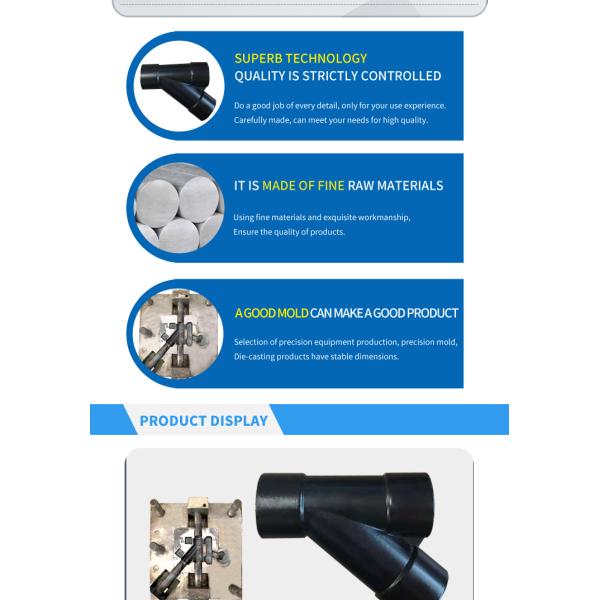 SUPERB TECHNOLOGY
QUALITY IS STRICTLY CONTROLLED

Do a good job of every detail, only for your use experience.
Carefully made, can meet your needs for high quality.

IT IS MADE OF FINE RAW MATERIALS

Using fine materials and exquisite workmanship,
Ensure the quality of products.

A GOOD MOLD CAN MAKE A GOOD PRODUCT

Selection of precision equipment production, precision mold,
Die-casting products have stable dimensions.

PRODUCT DISPLAY