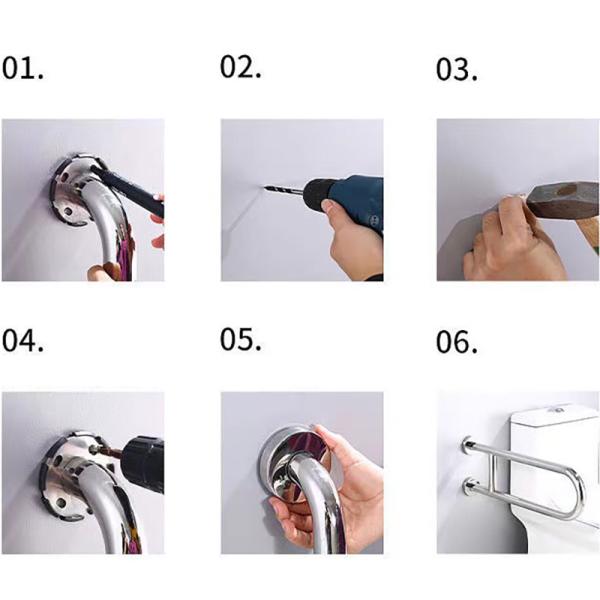 01.

02.

03.

04.

05.

06.