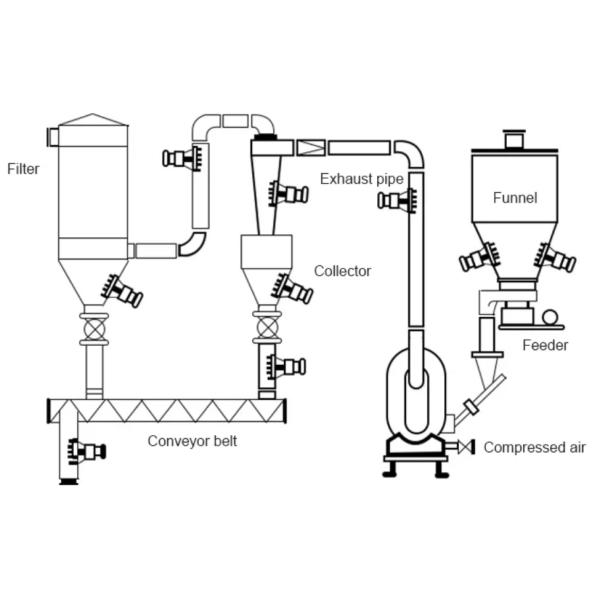 Filter

Exhaust pipe

Funnel

Collector

Feeder

Conveyor belt

Compressed air