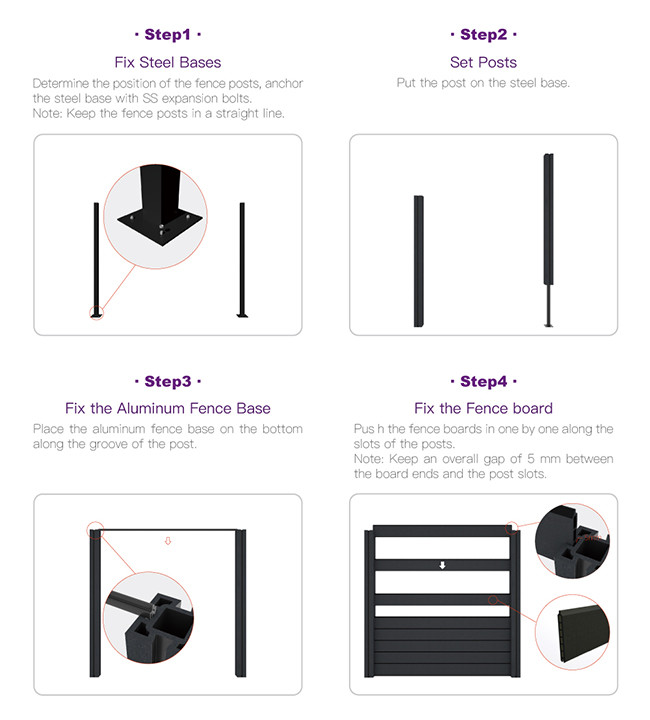 · Step1 ·

Fix Steel Bases

Determine the position of the fence posts, anchor the steel base with SS expansion bolts.
Note: Keep the fence posts in a straight line.

· Step2 ·

Set Posts

Put the post on the steel base.

· Step3 ·

Fix the Aluminum Fence Base

Place the aluminum fence base on the bottom along the groove of the post.

· Step4 ·

Fix the Fence board

Pus h the fence boards in one by one along the slots of the posts.
Note: Keep an overall gap of 5 mm between the board ends and the post slots.