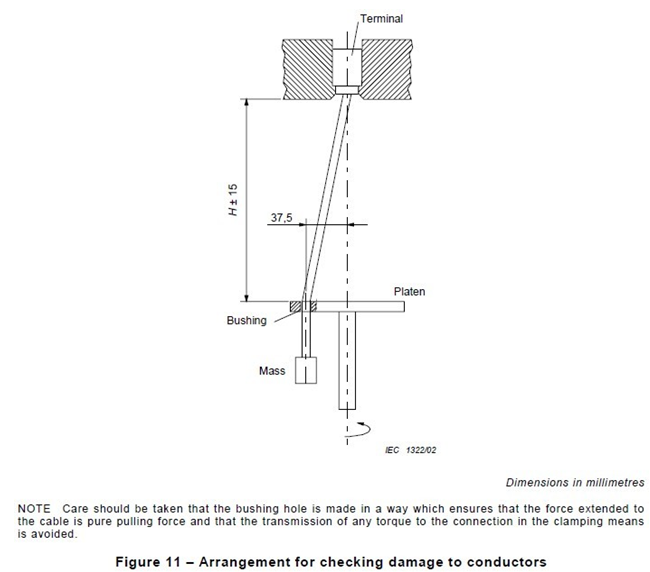 Terminal

$H \pm 15$

37,5

Platen

Bushing

Mass

IEC 1322/02

Dimensions in millimetres

NOTE Care should be taken that the bushing hole is made in a way which ensures that the force extended to the cable is pure pulling force and that the transmission of any torque to the connection in the clamping means is avoided.

Figure 11 – Arrangement for checking damage to conductors