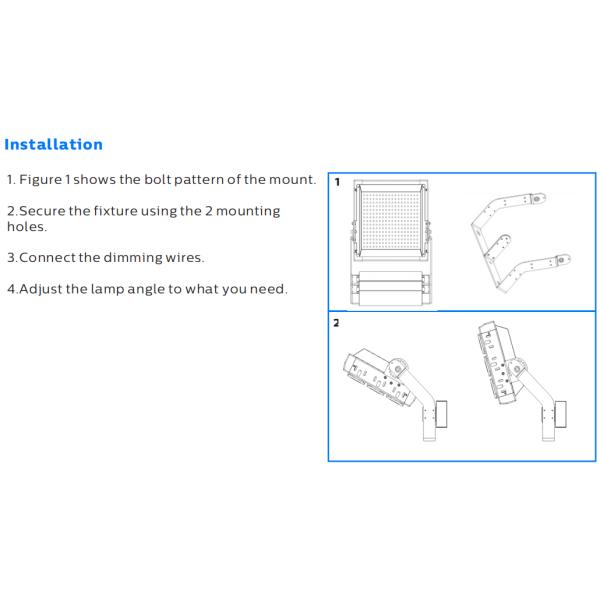 Installation

1. Figure 1 shows the bolt pattern of the mount.

2.Secure the fixture using the 2 mounting holes.

3.Connect the dimming wires.

4.Adjust the lamp angle to what you need.

1

2