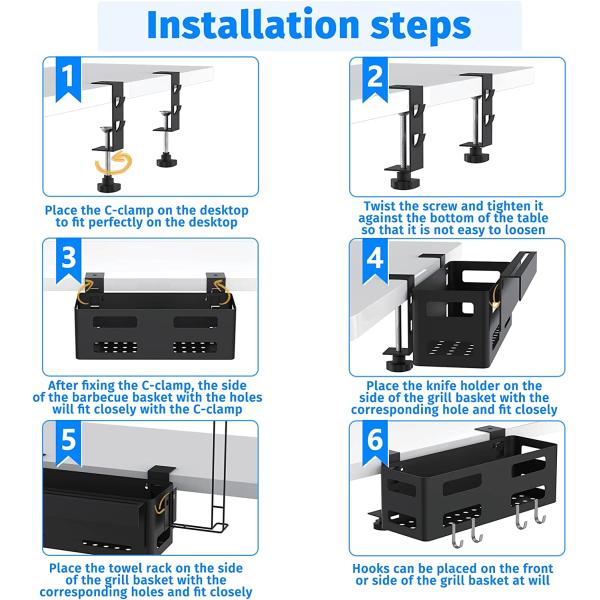 Installation steps

1

Place the C-clamp on the desktop to fit perfectly on the desktop

2

Twist the screw and tighten it against the bottom of the table so that it is not easy to loosen

3

After fixing the C-clamp, the side of the barbecue basket with the holes will fit closely with the C-clamp

4

Place the knife holder on the side of the grill basket with the corresponding hole and fit closely

5

Place the towel rack on the side of the grill basket with the corresponding holes and fit closely

6

Hooks can be placed on the front or side of the grill basket at will