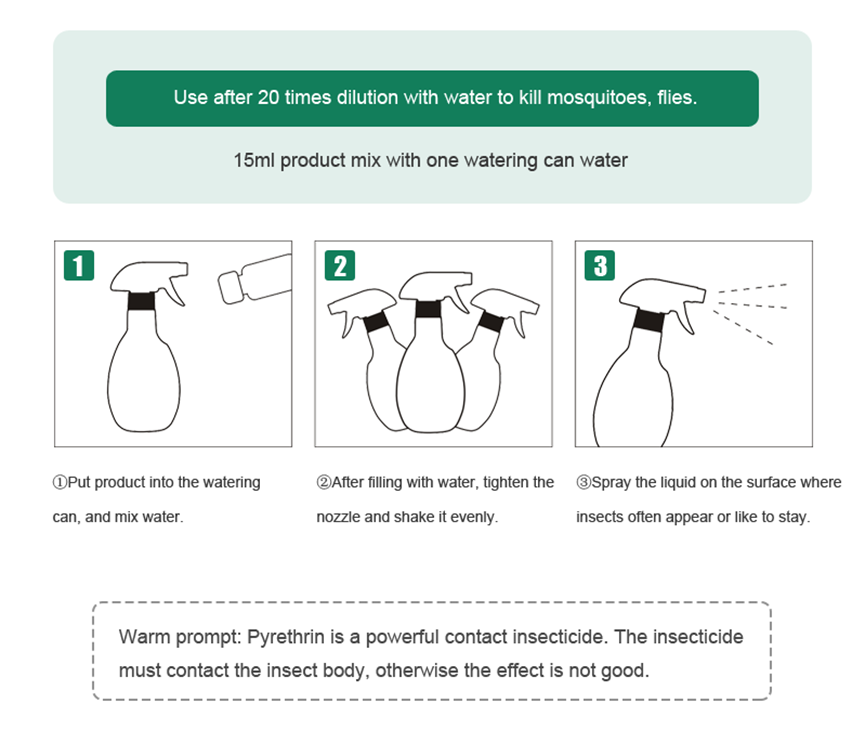 Use after 20 times dilution with water to kill mosquitoes, flies.

15ml product mix with one watering can water

1

2

3

①Put product into the watering can, and mix water.

②After filling with water, tighten the nozzle and shake it evenly.

③Spray the liquid on the surface where insects often appear or like to stay.

Warm prompt: Pyrethrin is a powerful contact insecticide. The insecticide must contact the insect body, otherwise the effect is not good.