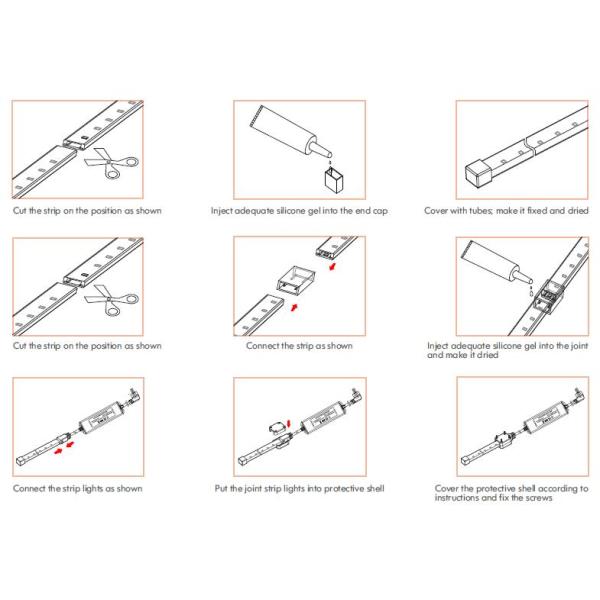 Cut the strip on the position as shown

Inject adequate silicone gel into the end cap

Cover with tubes; make it fixed and dried

Cut the strip on the position as shown

Connect the strip as shown

Inject adequate silicone gel into the joint and make it dried

Connect the strip lights as shown

Put the joint strip lights into protective shell

Cover the protective shell according to instructions and fix the screws