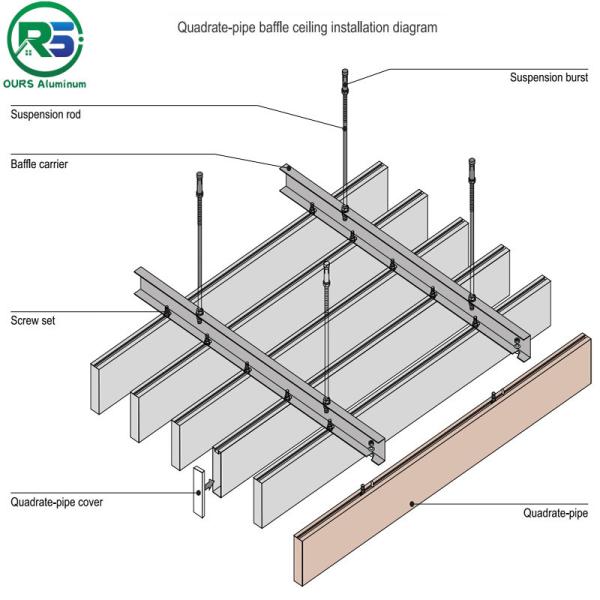 RS
OURS Aluminum

Quadrate-pipe baffle ceiling installation diagram

Suspension burst

Suspension rod

Baffle carrier

Screw set

Quadrate-pipe cover

Quadrate-pipe