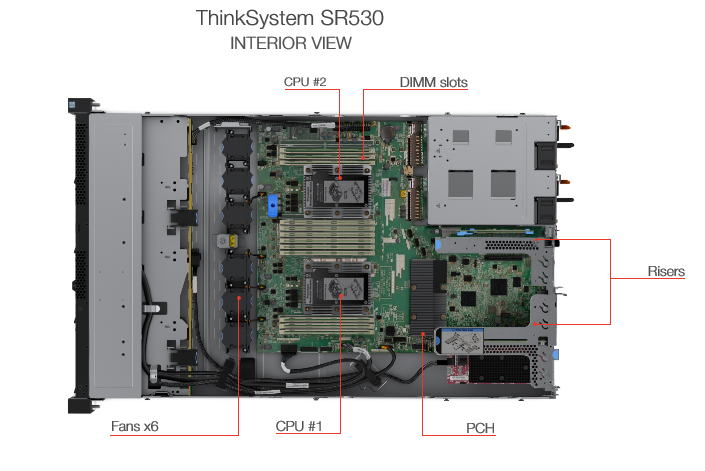 ThinkSystem SR530
INTERIOR VIEW

CPU #2

DIMM slots

Risers

Fans x6

CPU #1

PCH