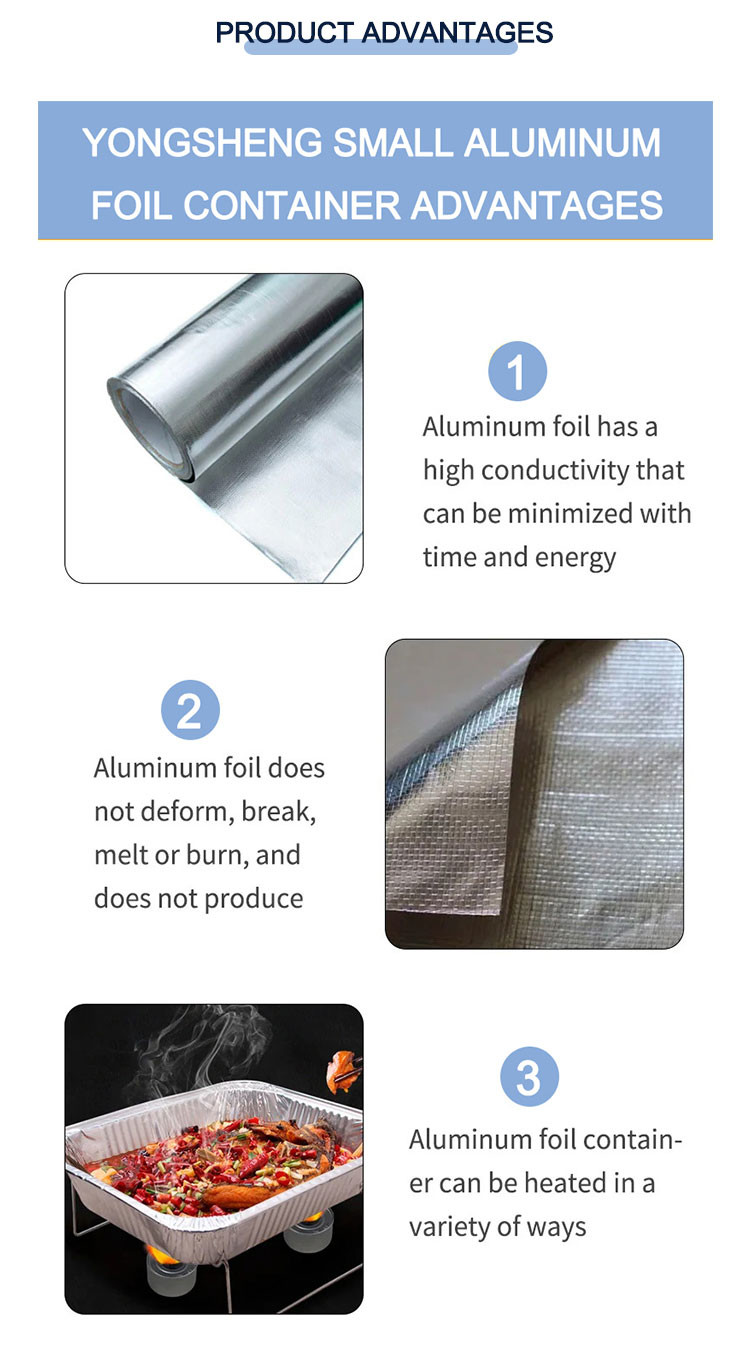 PRODUCT ADVANTAGES

YONGSHENG SMALL ALUMINUM FOIL CONTAINER ADVANTAGES

1

Aluminum foil has a high conductivity that can be minimized with time and energy

2

Aluminum foil does not deform, break, melt or burn, and does not produce

3

Aluminum foil container can be heated in a variety of ways