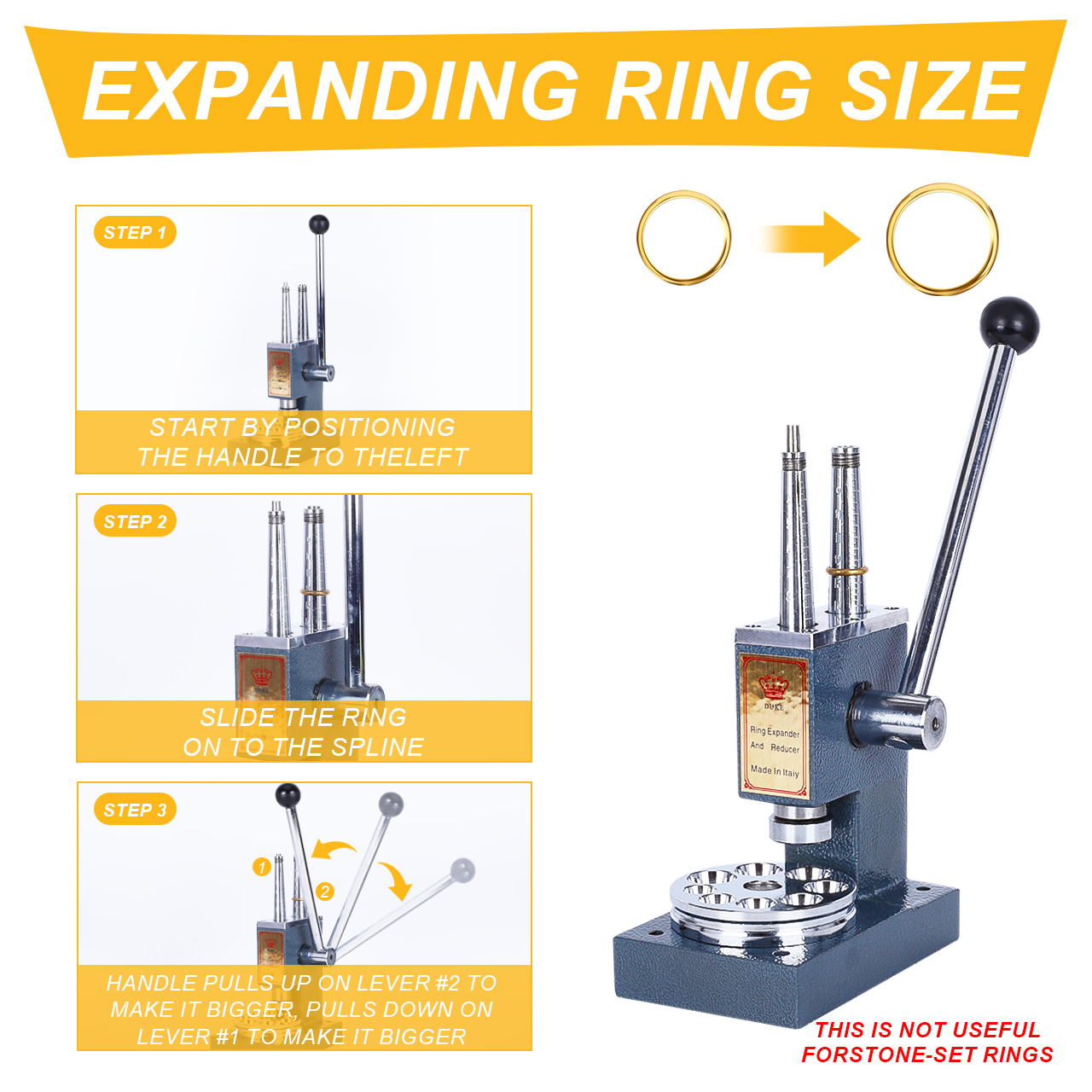 EXPANDING RING SIZE

STEP 1

START BY POSITIONING THE HANDLE TO THELEFT

STEP 2

SLIDE THE RING ON TO THE SPLINE

STEP 3

1

2

HANDLE PULLS UP ON LEVER #2 TO MAKE IT BIGGER, PULLS DOWN ON LEVER #1 TO MAKE IT BIGGER

DUKE

Ring Expander And Reducer

Made In Italy

THIS IS NOT USEFUL FORSTONE-SET RINGS