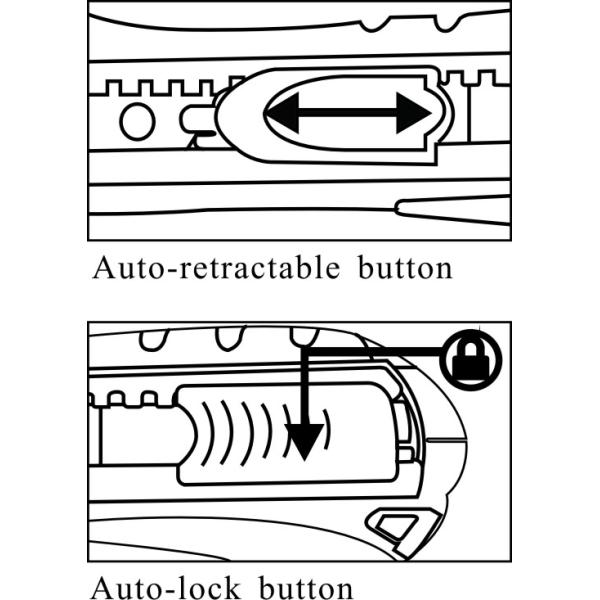 Auto-retractable button

Auto-lock button