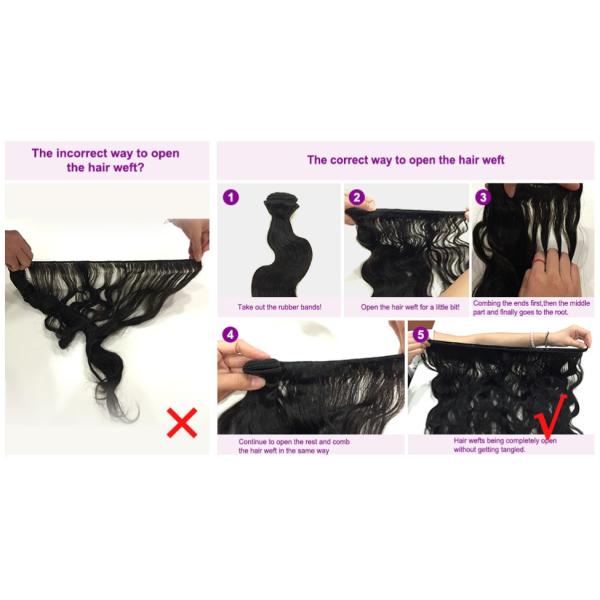 The incorrect way to open the hair weft?

The correct way to open the hair weft

1
Take out the rubber bands!

2
Open the hair weft for a little bit!

3
Combing the ends first,then the middle part and finally goes to the root.

4
Continue to open the rest and comb the hair weft in the same way

5
Hair wefts being completely open without getting tangled.