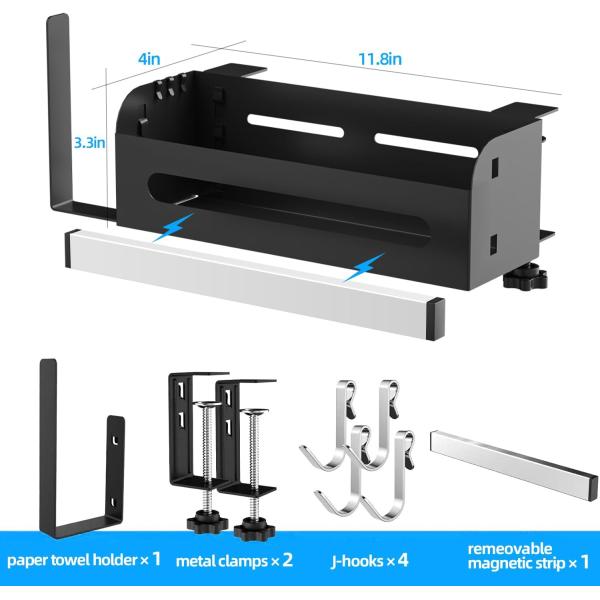 4in

11.8in

3.3in

paper towel holder × 1

metal clamps × 2

J-hooks × 4

remeovable magnetic strip × 1