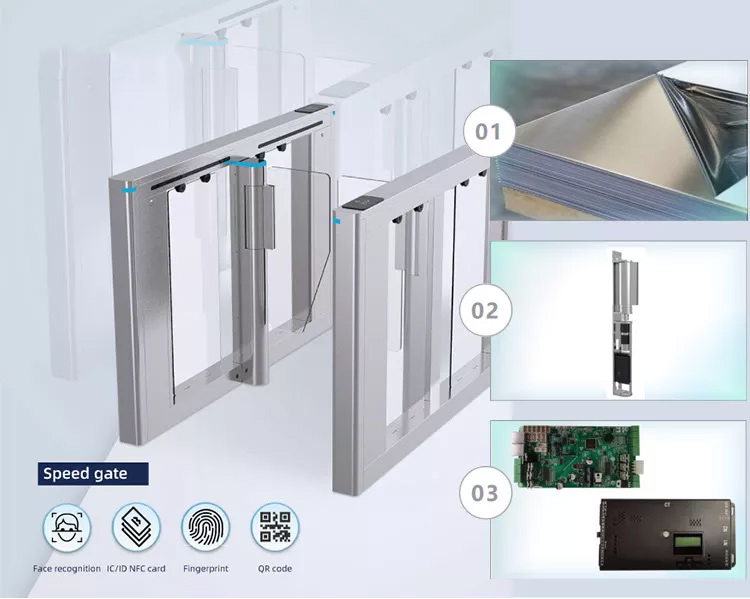 01

02

03

Speed gate

Face recognition IC/ID NFC card Fingerprint QR code