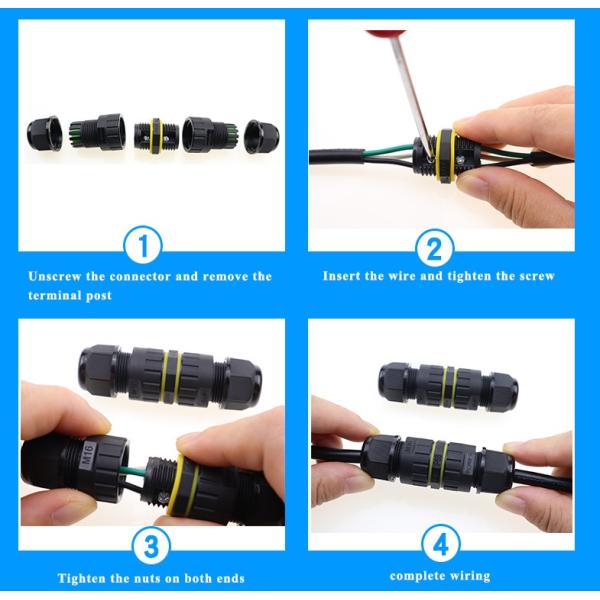 1

Unscrew the connector and remove the terminal post

2

Insert the wire and tighten the screw

M16

3

Tighten the nuts on both ends

4

complete wiring