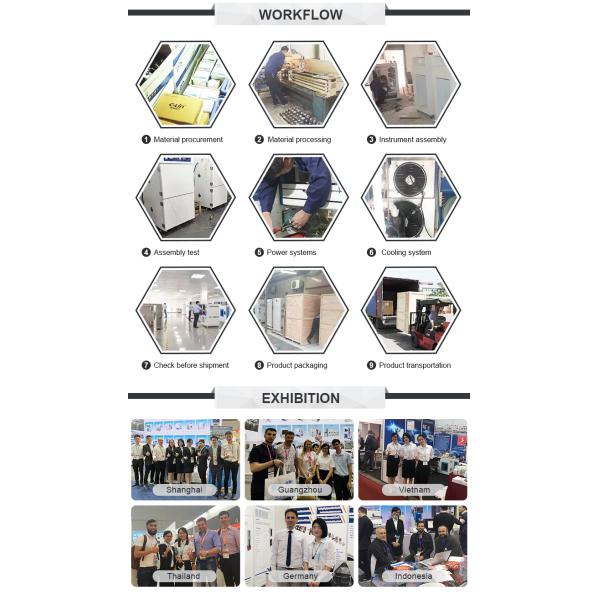 WORKFLOW

1 Material procurement
2 Material processing
3 Instrument assembly
4 Assembly test
5 Power systems
6 Cooling system
7 Check before shipment
8 Product packaging
9 Product transportation

EXHIBITION

Shanghai
Guangzhou
Vietnam
Thailand
Germany
Indonesia