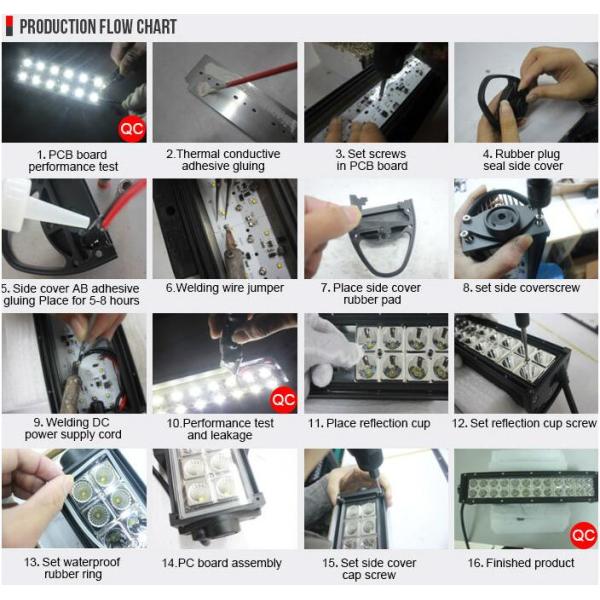 PRODUCTION FLOW CHART

QC

1. PCB board performance test

2.Thermal conductive adhesive gluing

3. Set screws in PCB board

4. Rubber plug seal side cover

5. Side cover AB adhesive gluing Place for 5-8 hours

6.Welding wire jumper

7. Place side cover rubber pad

8. set side coverscrew

9. Welding DC power supply cord

QC

10.Performance test and leakage

11. Place reflection cup

12. Set reflection cup screw

13. Set waterproof rubber ring

14.PC board assembly

15. Set side cover cap screw

QC

16. Finished product