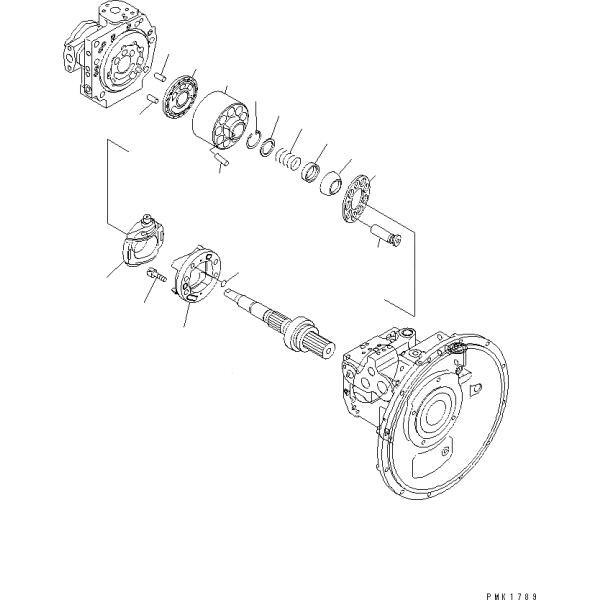 PMK1789