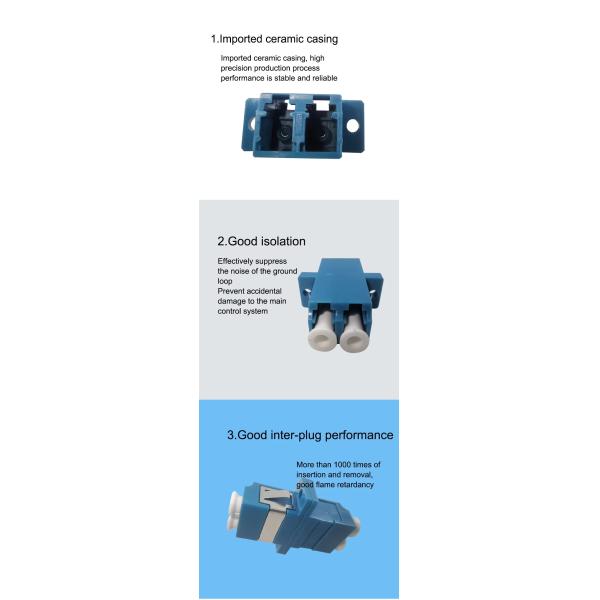 1.Imported ceramic casing

Imported ceramic casing, high precision production process performance is stable and reliable

2.Good isolation

Effectively suppress the noise of the ground loop
Prevent accidental damage to the main control system

3.Good inter-plug performance

More than 1000 times of insertion and removal, good flame retardancy