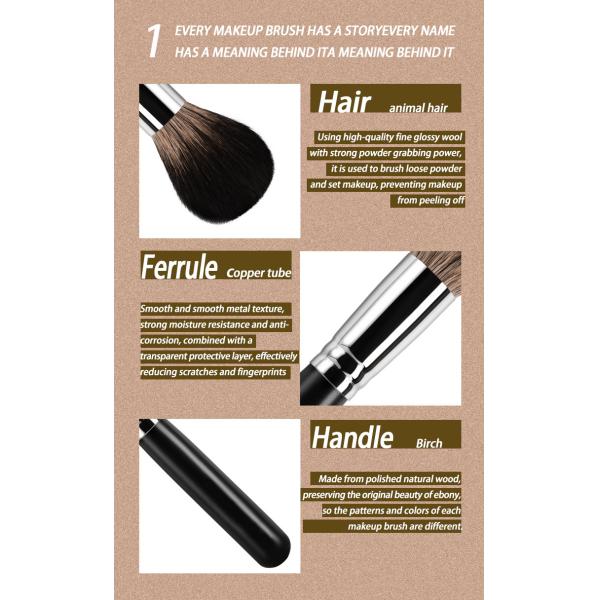 1 EVERY MAKEUP BRUSH HAS A STORYEVERY NAME HAS A MEANING BEHIND ITA MEANING BEHIND IT

Hair animal hair

Using high-quality fine glossy wool with strong powder grabbing power, it is used to brush loose powder and set makeup, preventing makeup from peeling off

Ferrule Copper tube

Smooth and smooth metal texture, strong moisture resistance and anti-corrosion, combined with a transparent protective layer, effectively reducing scratches and fingerprints

Handle Birch

Made from polished natural wood, preserving the original beauty of ebony, so the patterns and colors of each makeup brush are different.