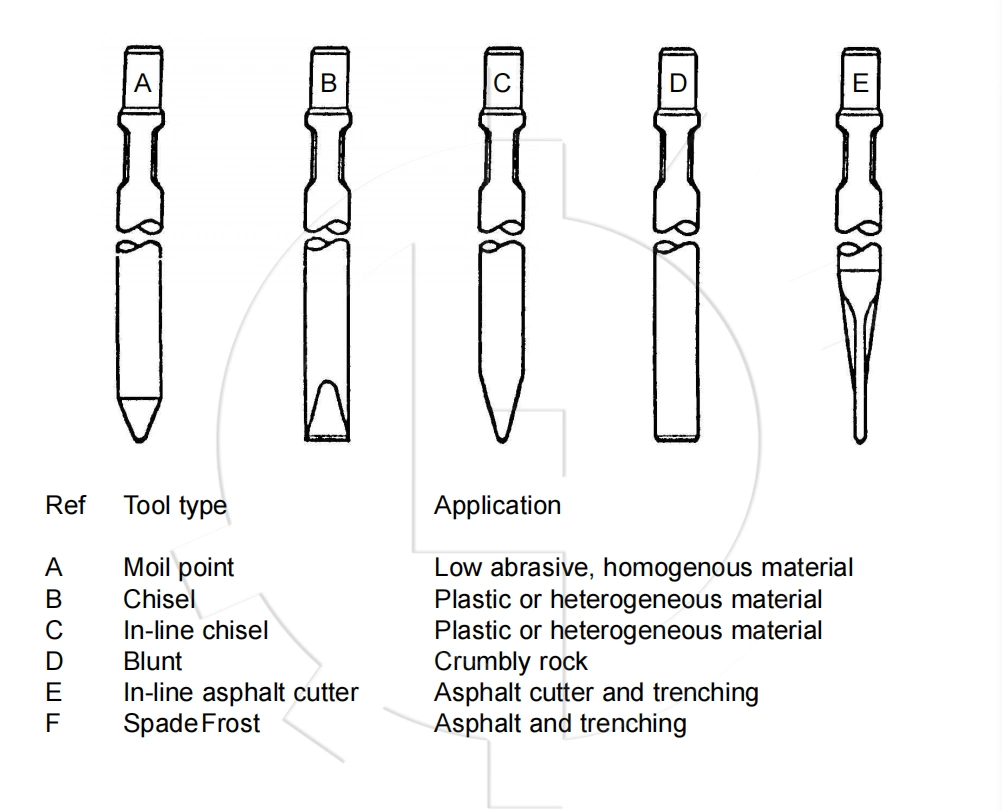 A B C D E

| Ref | Tool type | Application |
|---|---|---|
| A | Moil point | Low abrasive, homogenous material |
| B | Chisel | Plastic or heterogeneous material |
| C | In-line chisel | Plastic or heterogeneous material |
| D | Blunt | Crumbly rock |
| E | In-line asphalt cutter | Asphalt cutter and trenching |
| F | SpadeFrost | Asphalt and trenching |