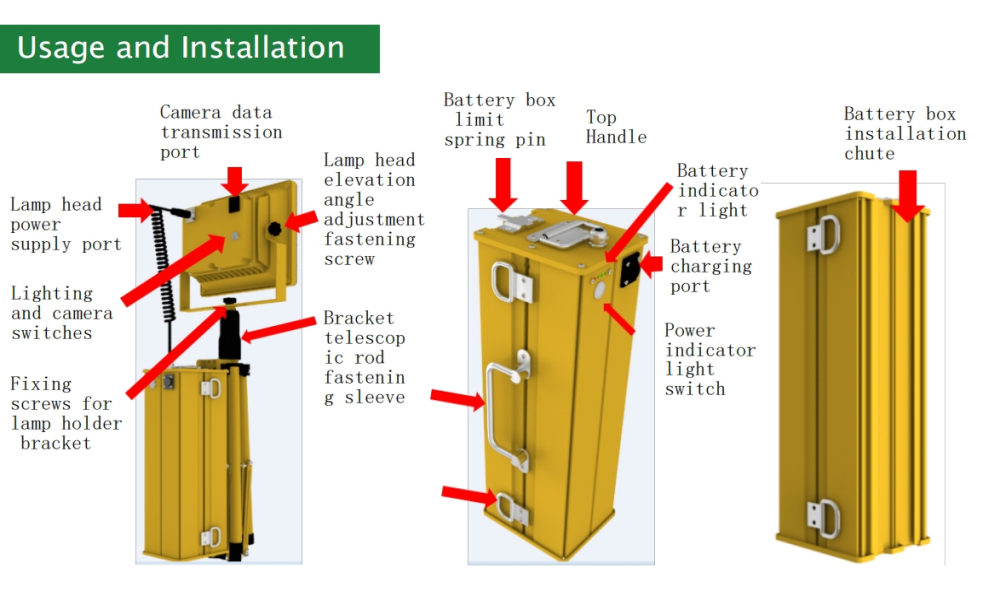 Usage and Installation

Camera data transmission port

Lamp head power supply port

Lamp head elevation angle adjustment fastening screw

Lighting and camera switches

Bracket telescop ic rod fastenin g sleeve

Fixing screws for lamp holder bracket

Battery box limit spring pin

Top Handle

Battery indicato r light

Battery charging port

Power indicator light switch

Battery box installation chute