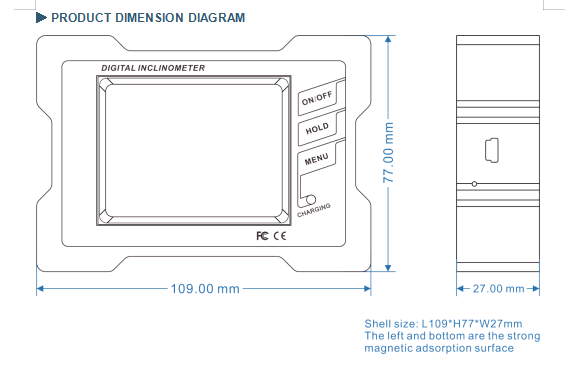 PRODUCT DIMENSION DIAGRAM

DIGITAL INCLINOMETER

ON/OFF

HOLD

MENU

CHARGING

FC CE

77.00 mm

109.00 mm

27.00 mm

Shell size: L109*H77*W27mm
The left and bottom are the strong magnetic adsorption surface