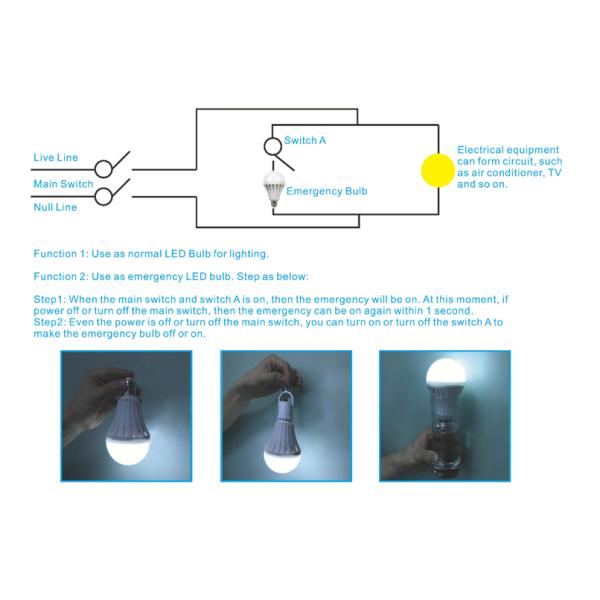 Live Line

Main Switch

Null Line

Switch A

Emergency Bulb

Electrical equipment can form circuit, such as air conditioner, TV and so on.

Function 1: Use as normal LED Bulb for lighting.

Function 2: Use as emergency LED bulb. Step as below:

Step1: When the main switch and switch A is on, then the emergency will be on. At this moment, if power off or turn off the main switch, then the emergency can be on again within 1 second.
Step2: Even the power is off or turn off the main switch, you can turn on or turn off the switch A to make the emergency bulb off or on.